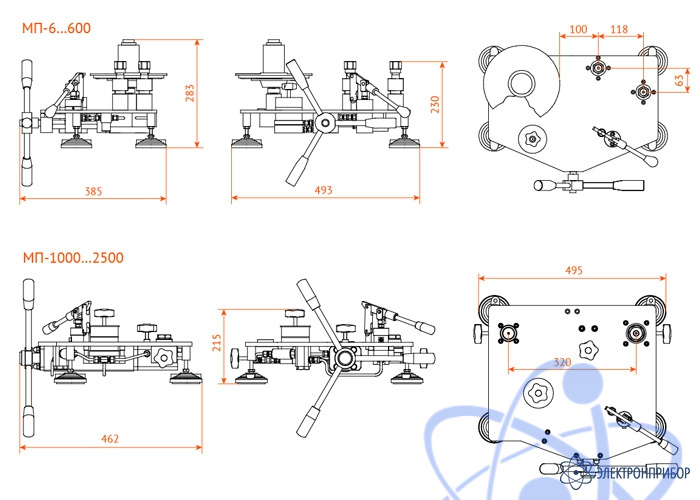 МП-6...600

283

385

230

493

100

118

63

МП-1000...2500

462

215

495

320

ЭЛЕКТРОНПРИБОР