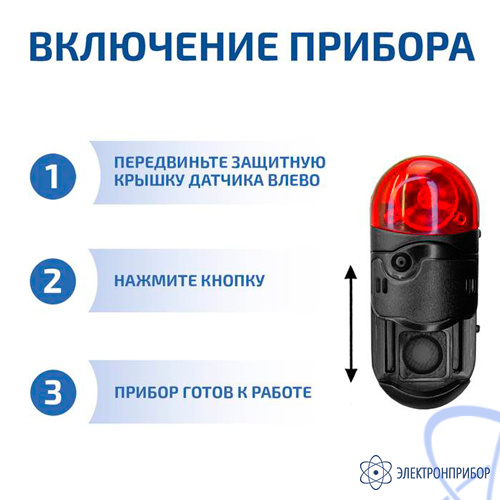 ВКЛЮЧЕНИЕ ПРИБОРА

1 ПЕРЕДВИНЬТЕ ЗАЩИТНУЮ КРЫШКУ ДАТЧИКА ВЛЕВО

2 НАЖМИТЕ КНОПКУ

3 ПРИБОР ГОТОВ К РАБОТЕ

ЭЛЕКТРОНПРИБОР