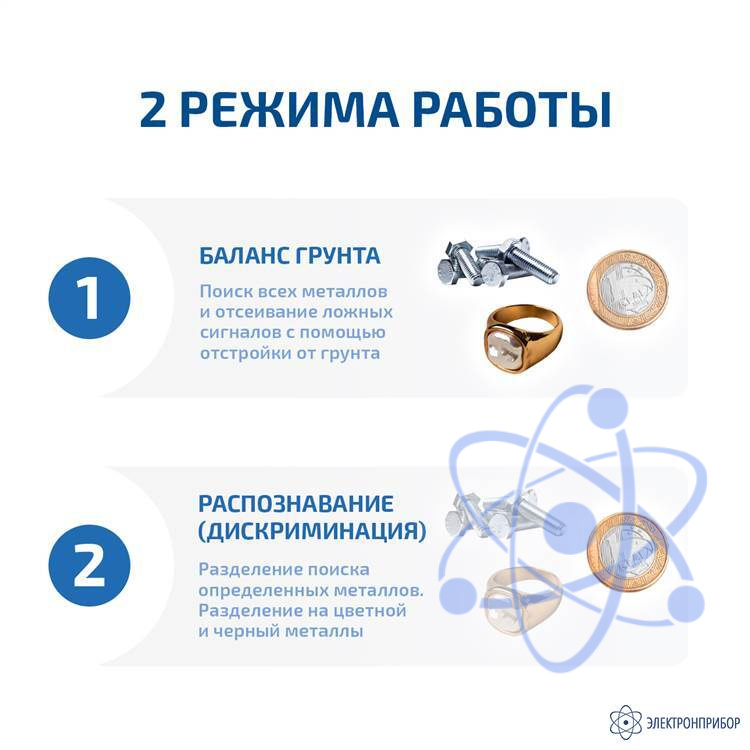 2 РЕЖИМА РАБОТЫ

1

БАЛАНС ГРУНТА

Поиск всех металлов и отсеивание ложных сигналов с помощью отстройки от грунта

2

РАСПОЗНАВАНИЕ (ДИСКРИМИНАЦИЯ)

Разделение поиска определенных металлов. Разделение на цветной и черный металлы

ЭЛЕКТРОНПРИБОР