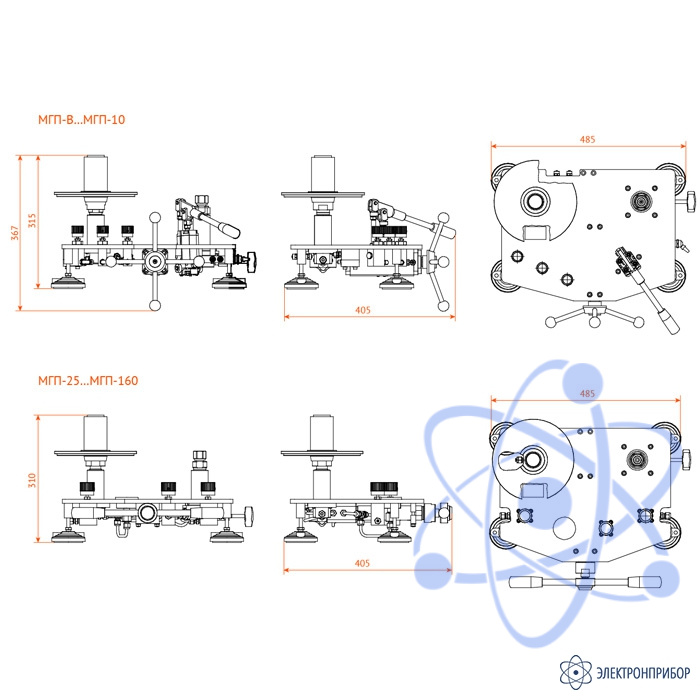 МГП-В...МГП-10

367

315

405

485

МГП-25...МГП-160

310

405

485

ЭЛЕКТРОНПРИБОР