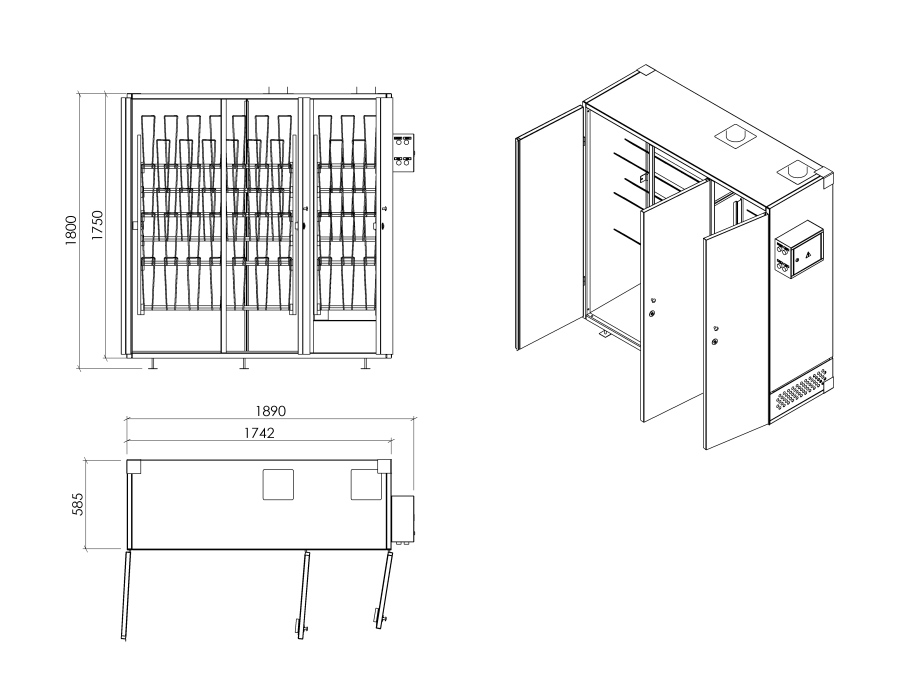 1800
1750
1890
1742
585