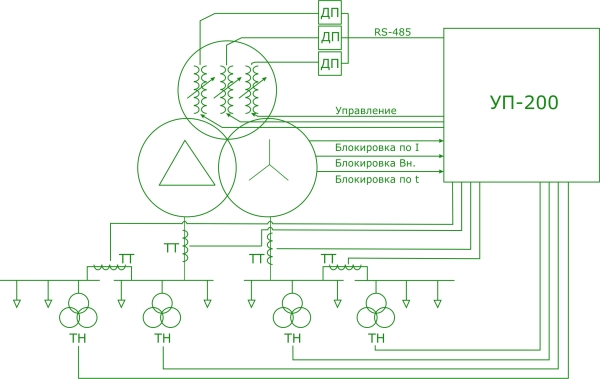 ДП
ДП
ДП
RS-485
УП-200
Управление
Блокировка по I
Блокировка Вн.
Блокировка по t
ТТ
ТТ
ТТ
ТТ
ТН
ТН
ТН
ТН